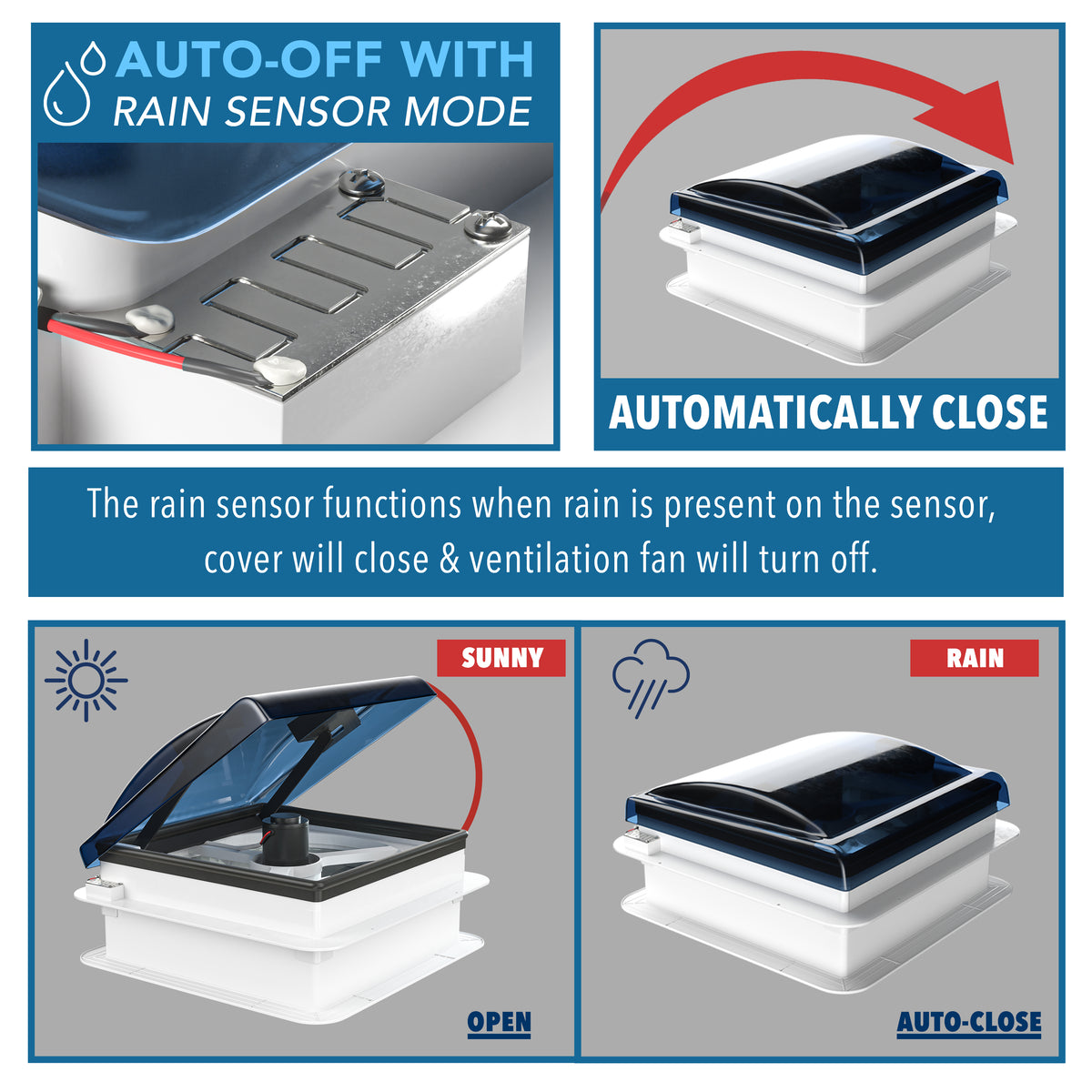 AUTO-OFF WITH
RAIN SENSOR MODE

AUTOMATICALLY CLOSE

The rain sensor functions when rain is present on the sensor, cover will close & ventilation fan will turn off.

SUNNY

OPEN

RAIN

AUTO-CLOSE